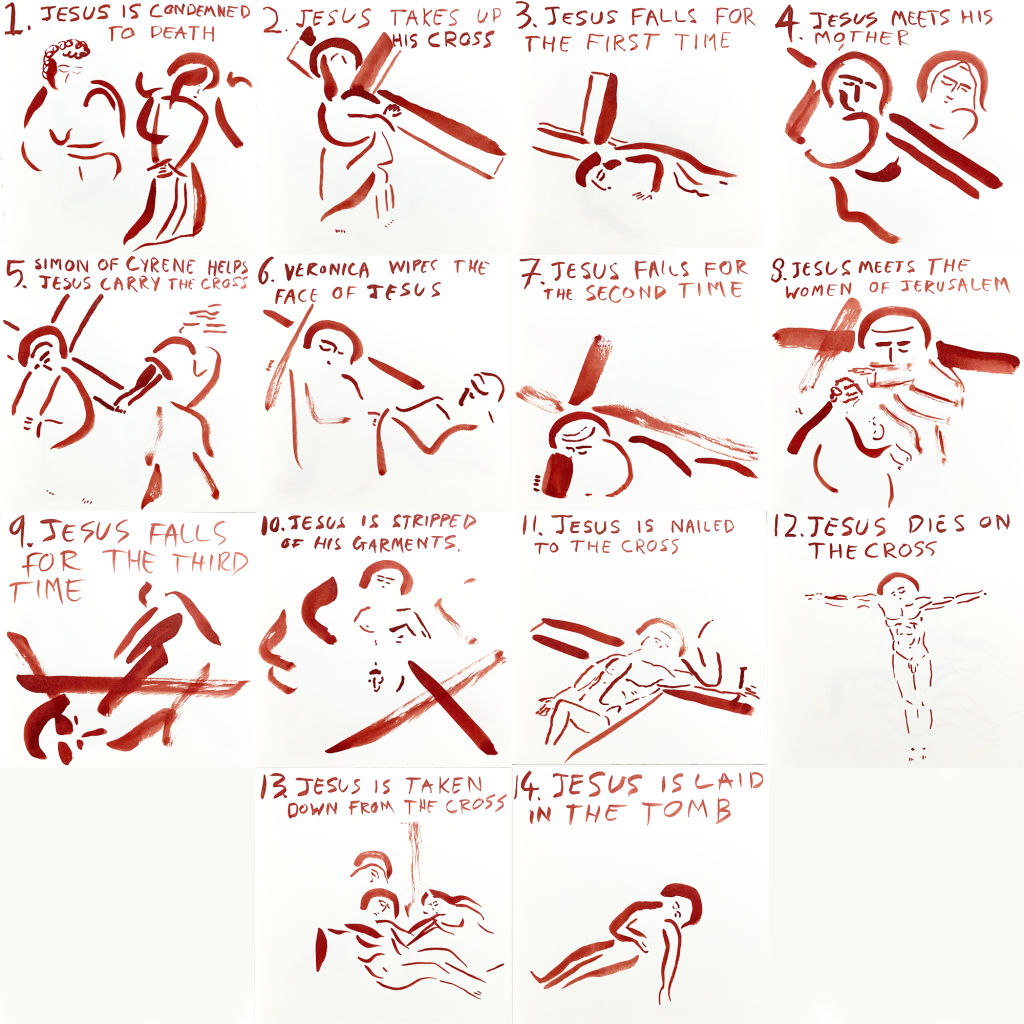 1. JESUS IS CONDEMNED TO DEATH

2. JESUS TAKES UP HIS CROSS

3. JESUS FALLS FOR THE FIRST TIME

4. JESUS MEETS HIS MOTHER

5. SIMON OF CYRENE HELPS JESUS CARRY THE CROSS

6. VERONICA WIPES THE FACE OF JESUS

7. JESUS FALLS FOR THE SECOND TIME

8. JESUS MEETS THE WOMEN OF JERUSALEM

9. JESUS FALLS FOR THE THIRD TIME

10. JESUS IS STRIPPED OF HIS GARMENTS.

11. JESUS IS NAILED TO THE CROSS

12. JESUS DIES ON THE CROSS

13. JESUS IS TAKEN DOWN FROM THE CROSS

14. JESUS IS LAID IN THE TOMB